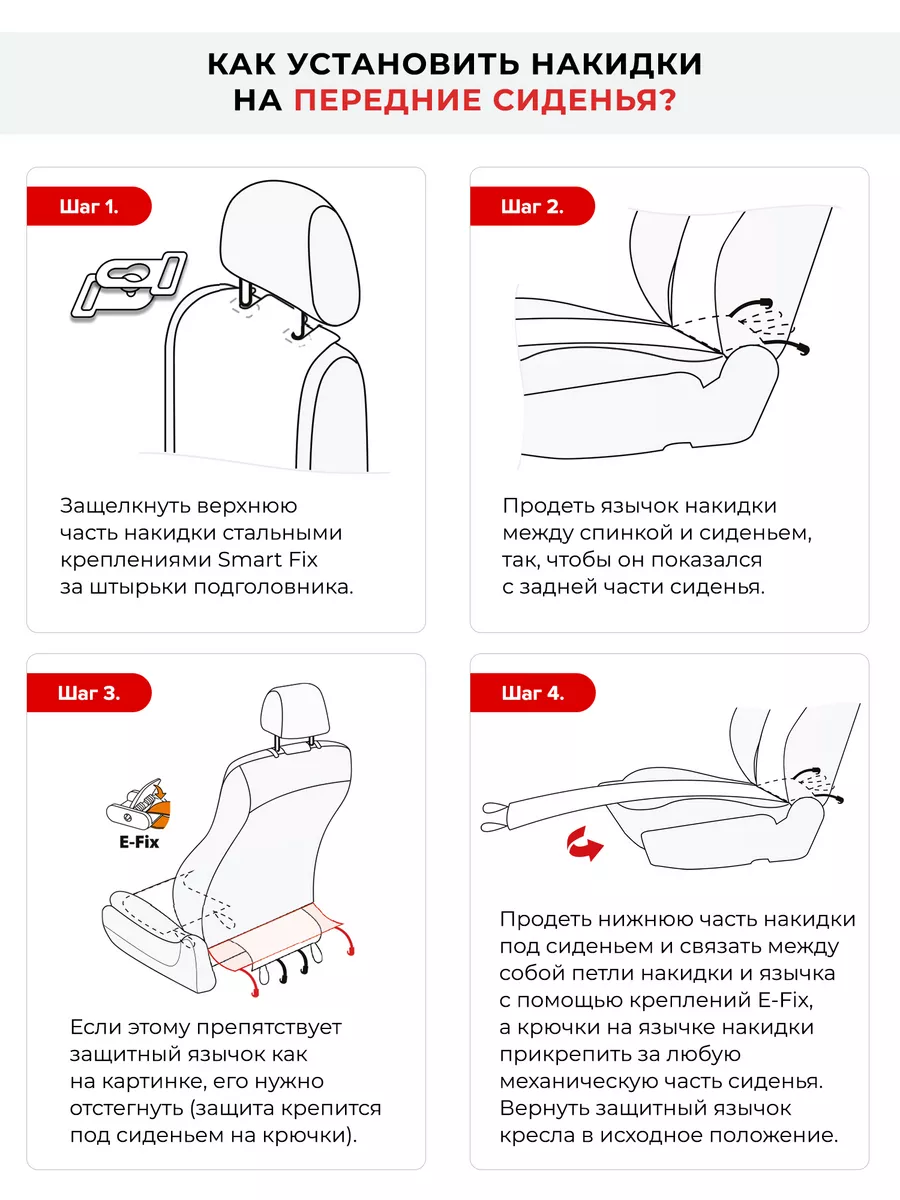 КАК УСТАНОВИТЬ НАКИДКИ НА ПЕРЕДНИЕ СИДЕНЬЯ?

Шаг 1.

Защелкнуть верхнюю часть накидки стальными креплениями Smart Fix за штырьки подголовника.

Шаг 2.

Продеть язычок накидки между спинкой и сиденьем, так, чтобы он показался с задней части сиденья.

Шаг 3.

E-Fix

Если этому препятствует защитный язычок как на картинке, его нужно отстегнуть (защита крепится под сиденьем на крючки).

Шаг 4.

Продеть нижнюю часть накидки под сиденьем и связать между собой петли накидки и язычка с помощью креплений E-Fix, а крючки на язычке накидки прикрепить за любую механическую часть сиденья. Вернуть защитный язычок кресла в исходное положение.