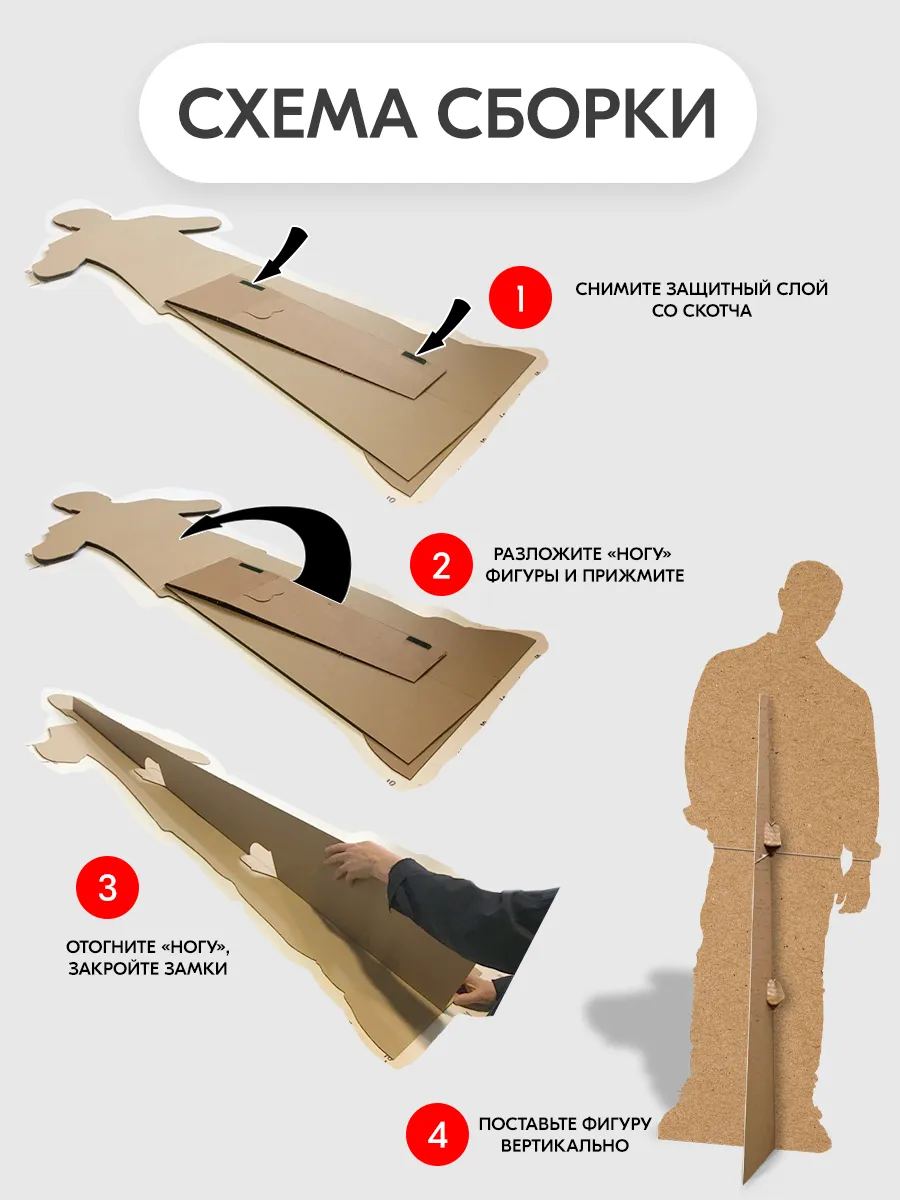 СХЕМА СБОРКИ

1

СНИМИТЕ ЗАЩИТНЫЙ СЛОЙ СО СКОТЧА

2

РАЗЛОЖИТЕ «НОГУ» ФИГУРЫ И ПРИЖМИТЕ

3

ОТОГНИТЕ «НОГУ», ЗАКРОЙТЕ ЗАМКИ

4

ПОСТАВЬТЕ ФИГУРУ ВЕРТИКАЛЬНО