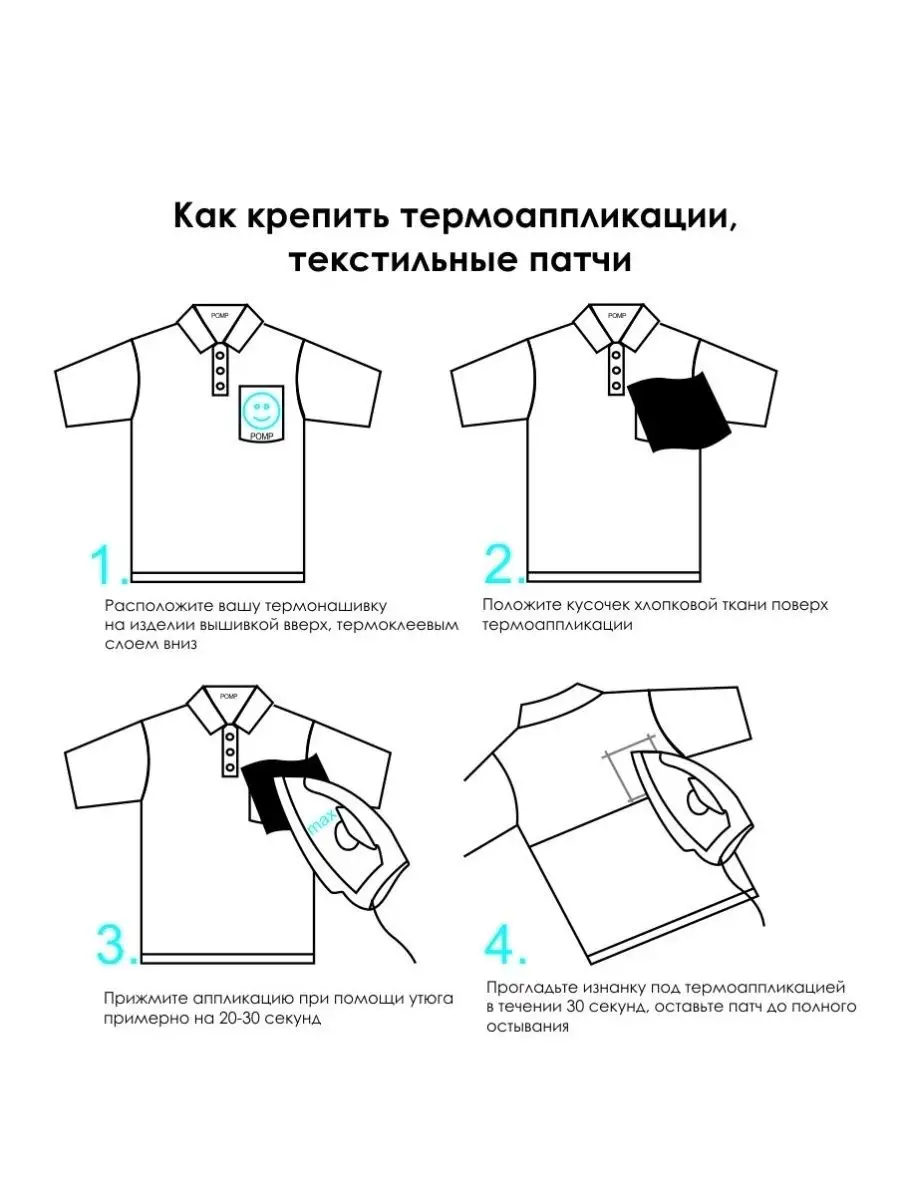 Как крепить термоаппликации, текстильные патчи

POMP

POMP

1.

Расположите вашу термонашивку на изделии вышивкой вверх, термоклеевым слоем вниз

POMP

2.

Положите кусочек хлопковой ткани поверх термоаппликации

POMP

max

3.

Прижмите аппликацию при помощи утюга примерно на 20-30 секунд

4.

Прогладьте изнанку под термоаппликацией в течении 30 секунд, оставьте патч до полного остывания