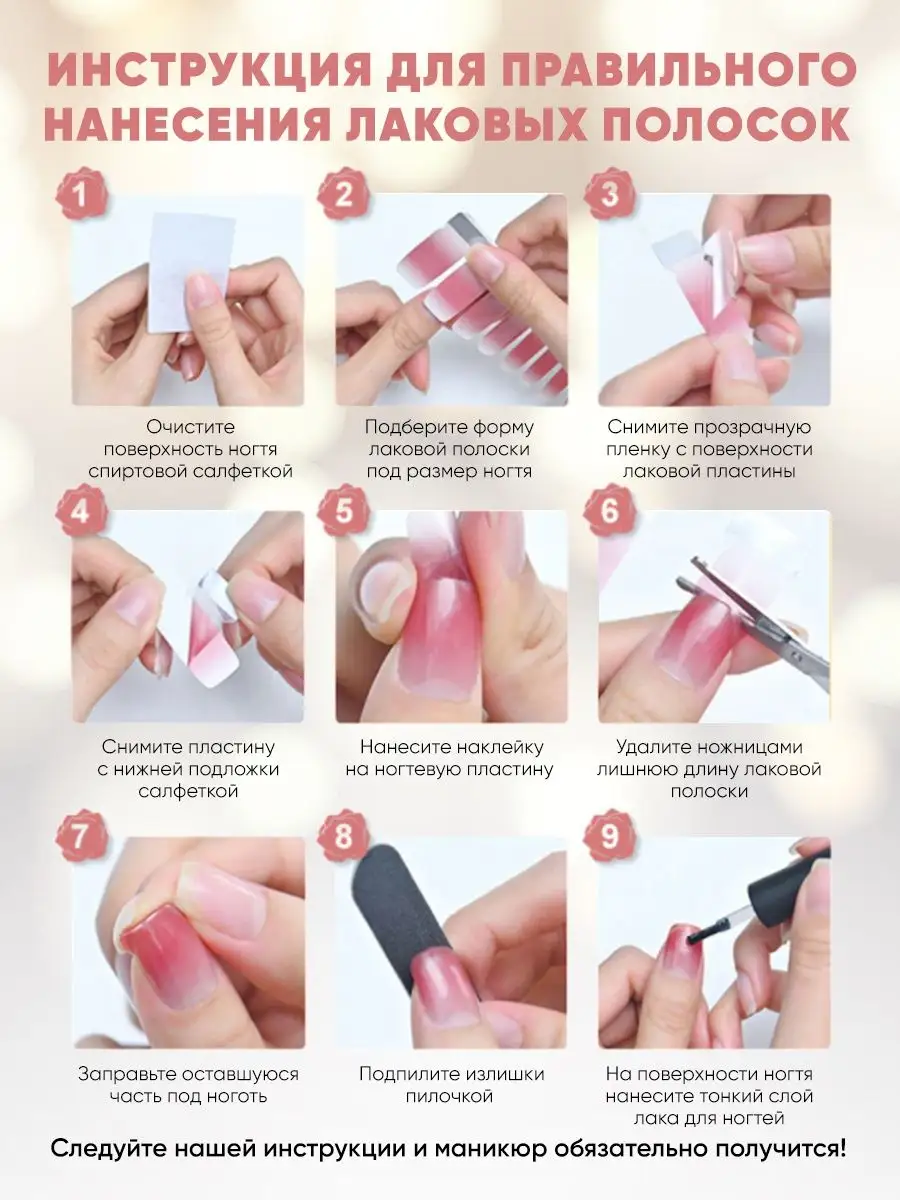 ИНСТРУКЦИЯ ДЛЯ ПРАВИЛЬНОГО НАНЕСЕНИЯ ЛАКОВЫХ ПОЛОСОК

1
Очистите поверхность ногтя спиртовой салфеткой

2
Подберите форму лаковой полоски под размер ногтя

3
Снимите прозрачную пленку с поверхности лаковой пластины

4
Снимите пластину с нижней подложки салфеткой

5
Нанесите наклейку на ногтевую пластину

6
Удалите ножницами лишнюю длину лаковой полоски

7
Заправьте оставшуюся часть под ноготь

8
Подпилите излишки пилочкой

9
На поверхности ногтя нанесите тонкий слой лака для ногтей

Следуйте нашей инструкции и маникюр обязательно получится!